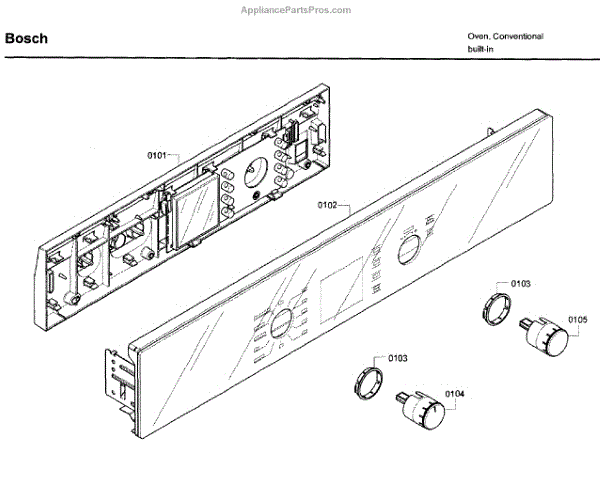 AppliancePartsPros.com

Bosch

Oven, Conventional
built-in

0101

0102

0103

0105

0103

0104