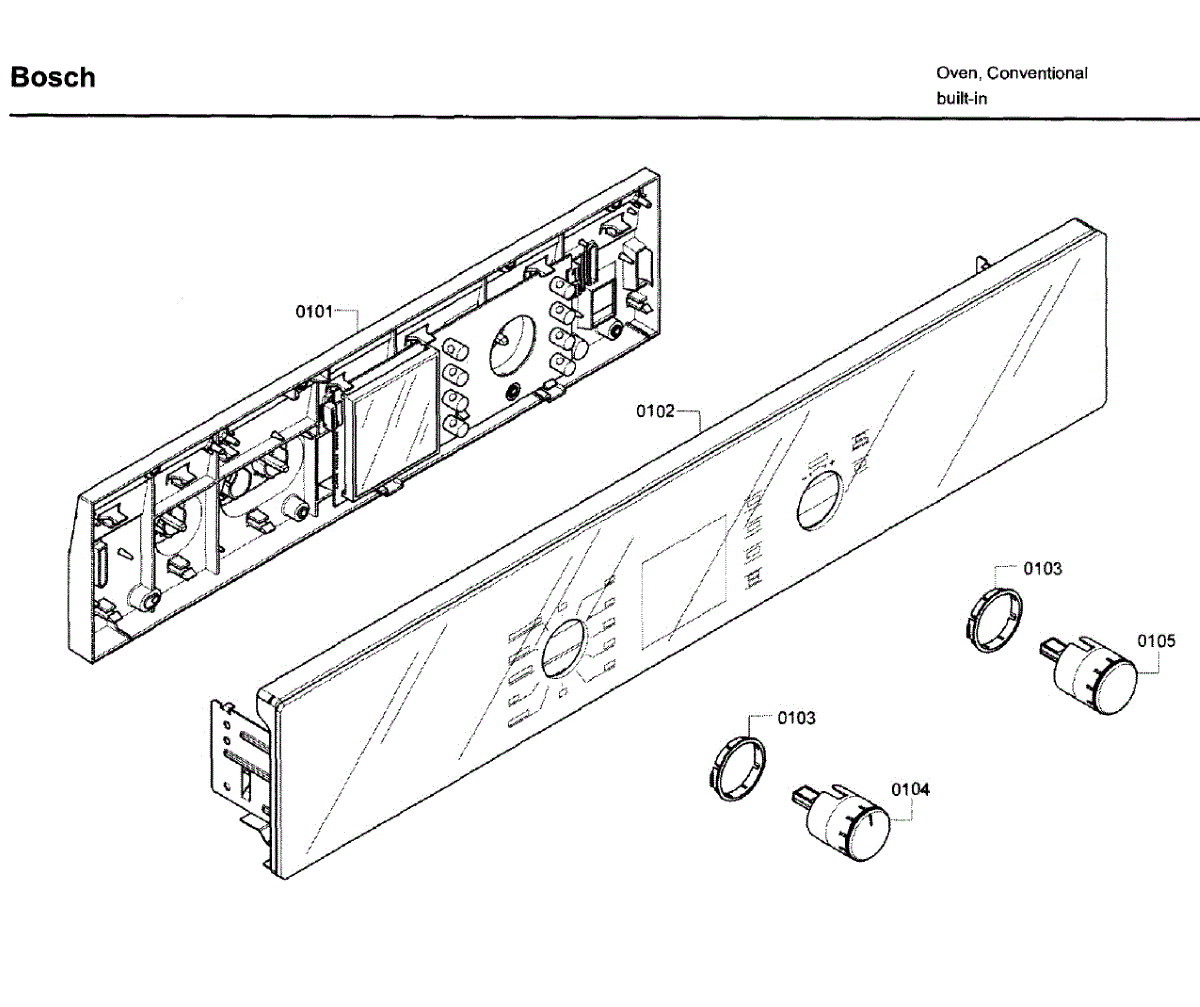 Bosch

Oven, Conventional
built-in

0101
0102
0103
0105
0103
0104