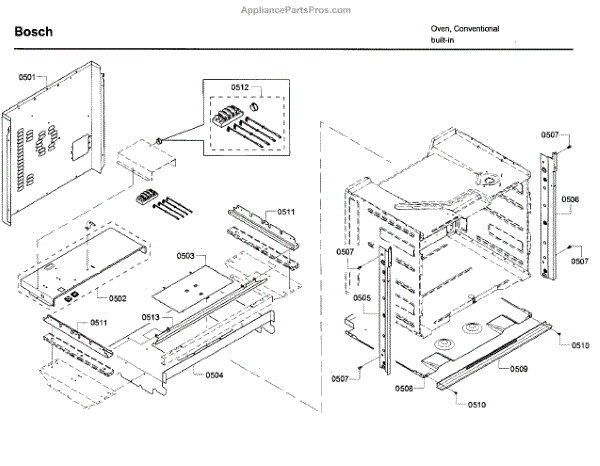 AppliancePartsPros.com

Bosch

Oven, Conventional
built-in

0501
0512
0511
0503
0502
0511
0513
0504
0507
0506
0507
0507
0505
0510
0509
0507
0508
0510