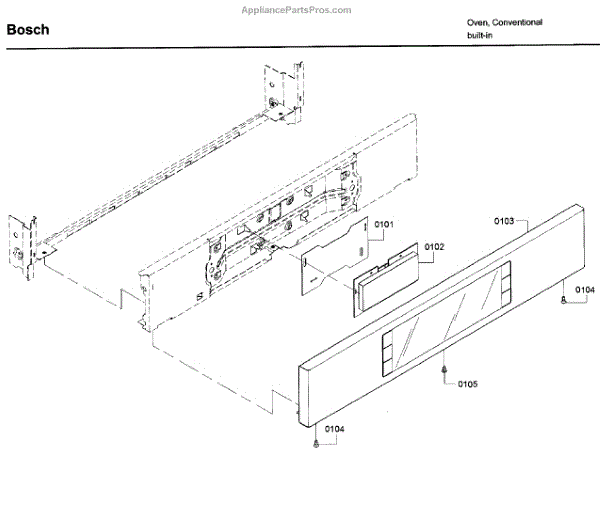 AppliancePartsPros.com

Bosch

Oven, Conventional
built-in

0101
0102
0103
0104
0105
0104