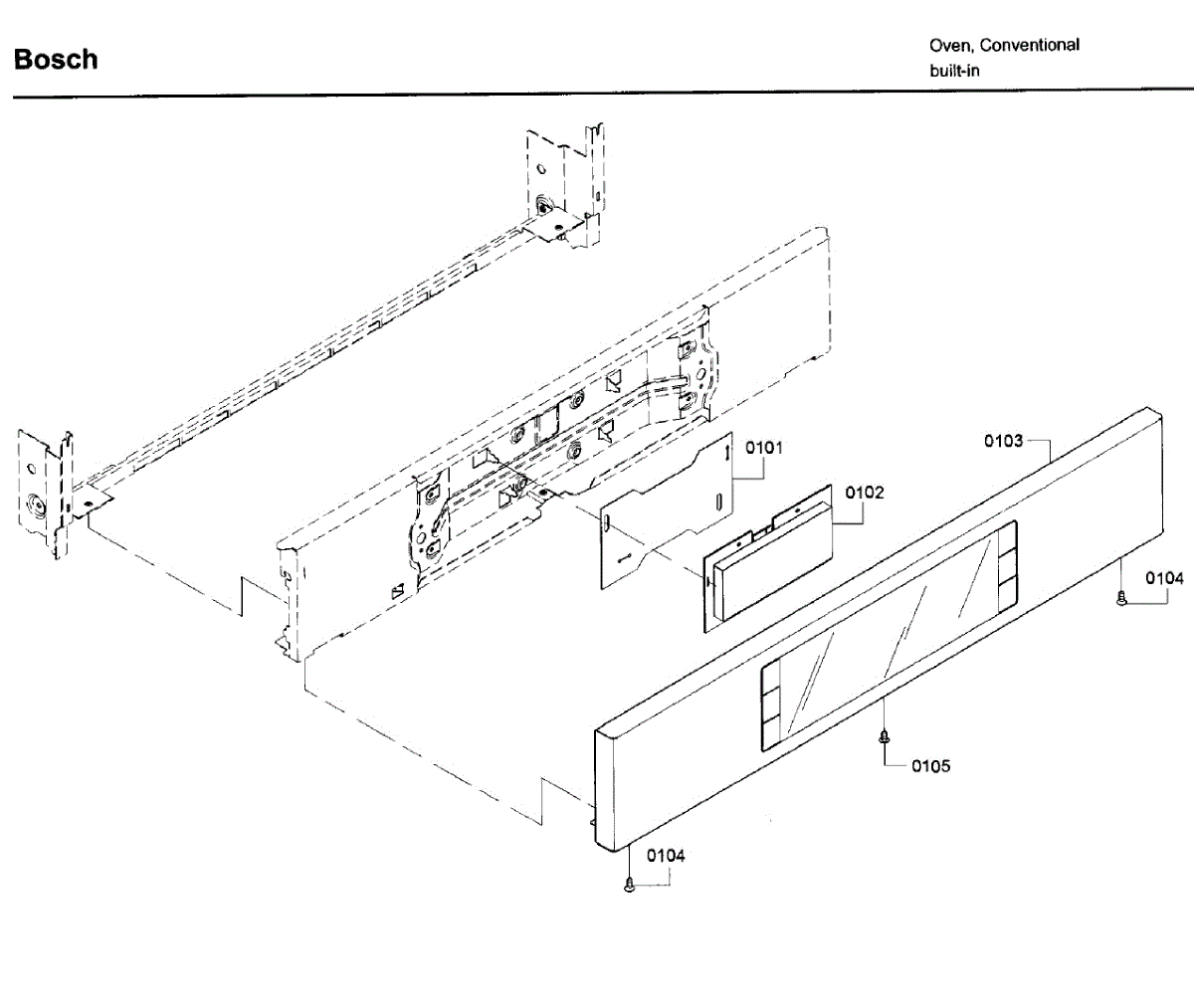 Bosch

Oven, Conventional
built-in

0101
0102
0103
0104
0105
0104