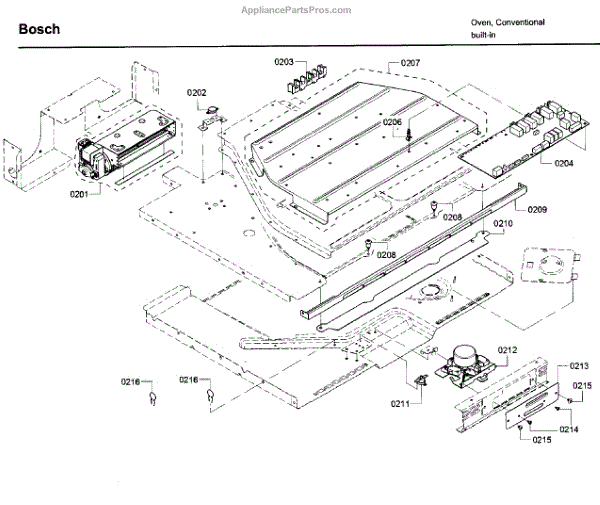 AppliancePartsPros.com

Bosch

Oven, Conventional
built-in

0203
0207
0202
0206
0204
0201
0208
0209
0210
0208
0212
0213
0216
0216
0215
0211
0214
0215