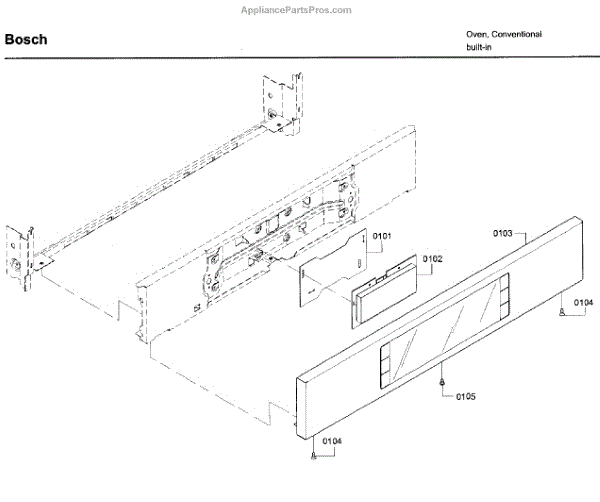 AppliancePartsPros.com

Bosch

Oven, Conventional
built-in

0101
0102
0103
0104
0105
0104