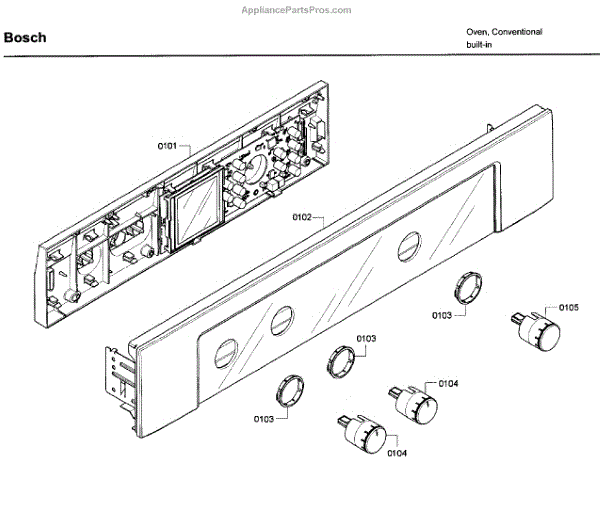 AppliancePartsPros.com

Bosch

Oven, Conventional
built-in

0101

0102

0103

0105

0103

0104

0103

0104