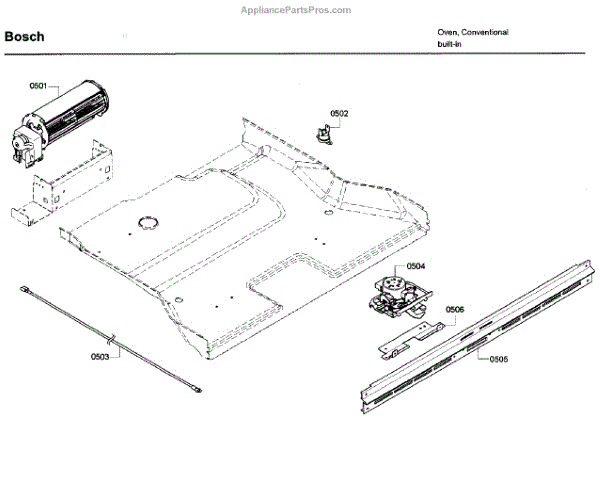 AppliancePartsPros.com

Bosch

Oven, Conventional
built-in

0501

0502

0504

0506

0503

0505