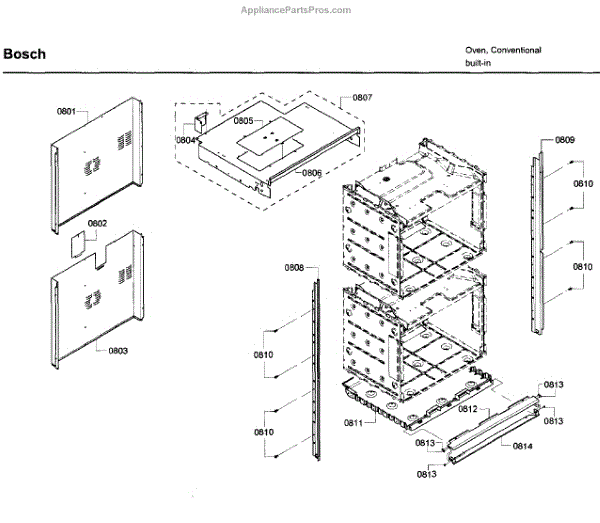 AppliancePartsPros.com

Bosch

Oven, Conventional
built-in

0801
0802
0803
0804
0805
0806
0807
0808
0809
0810
0810
0810
0810
0811
0812
0813
0813
0813
0813
0814