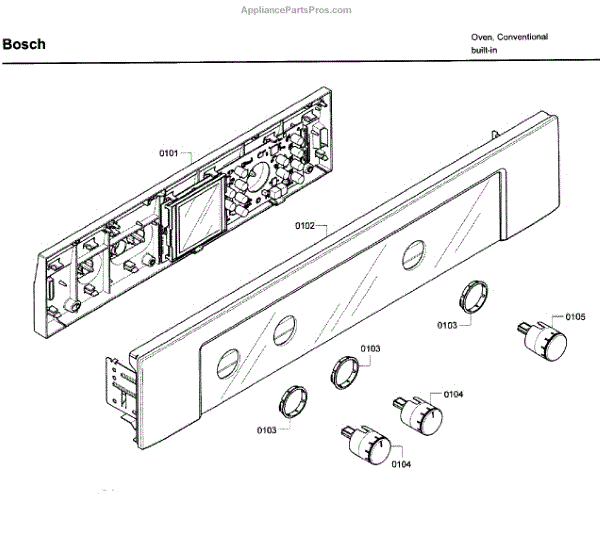 AppliancePartsPros.com

Bosch

Oven, Conventional
built-in

0101

0102

0103

0105

0103

0104

0103

0104