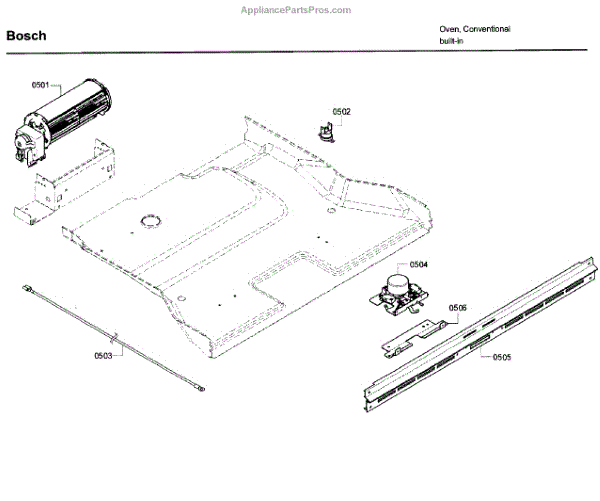 AppliancePartsPros.com

Bosch

Oven, Conventional
built-in

0501

0502

0504

0506

0505

0503