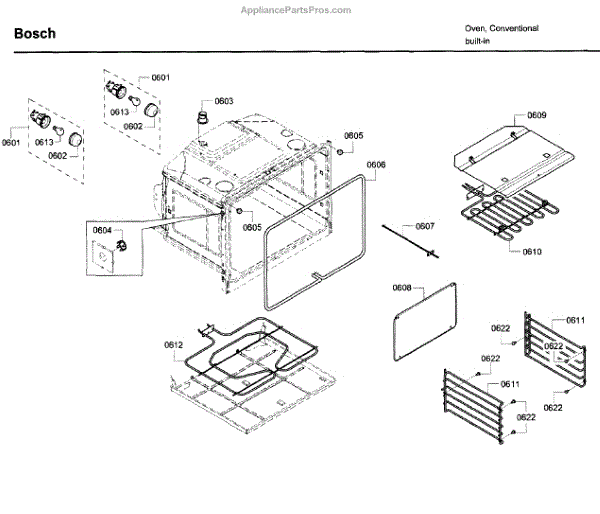 AppliancePartsPros.com

Bosch

Oven, Conventional
built-in

0601
0613
0602
0601
0613
0602
0603
0605
0606
0609
0604
0605
0607
0610
0608
0612
0622
0611
0622
0622
0611
0622
0622