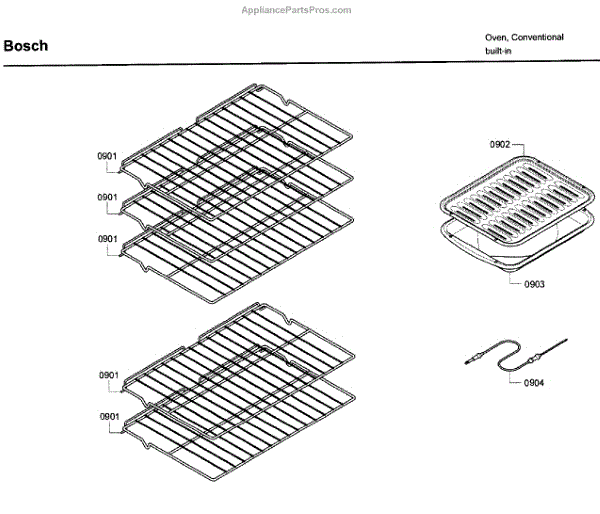 AppliancePartsPros.com

Bosch

Oven, Conventional
built-in

0901
0901
0901

0902

0903

0901
0901

0904