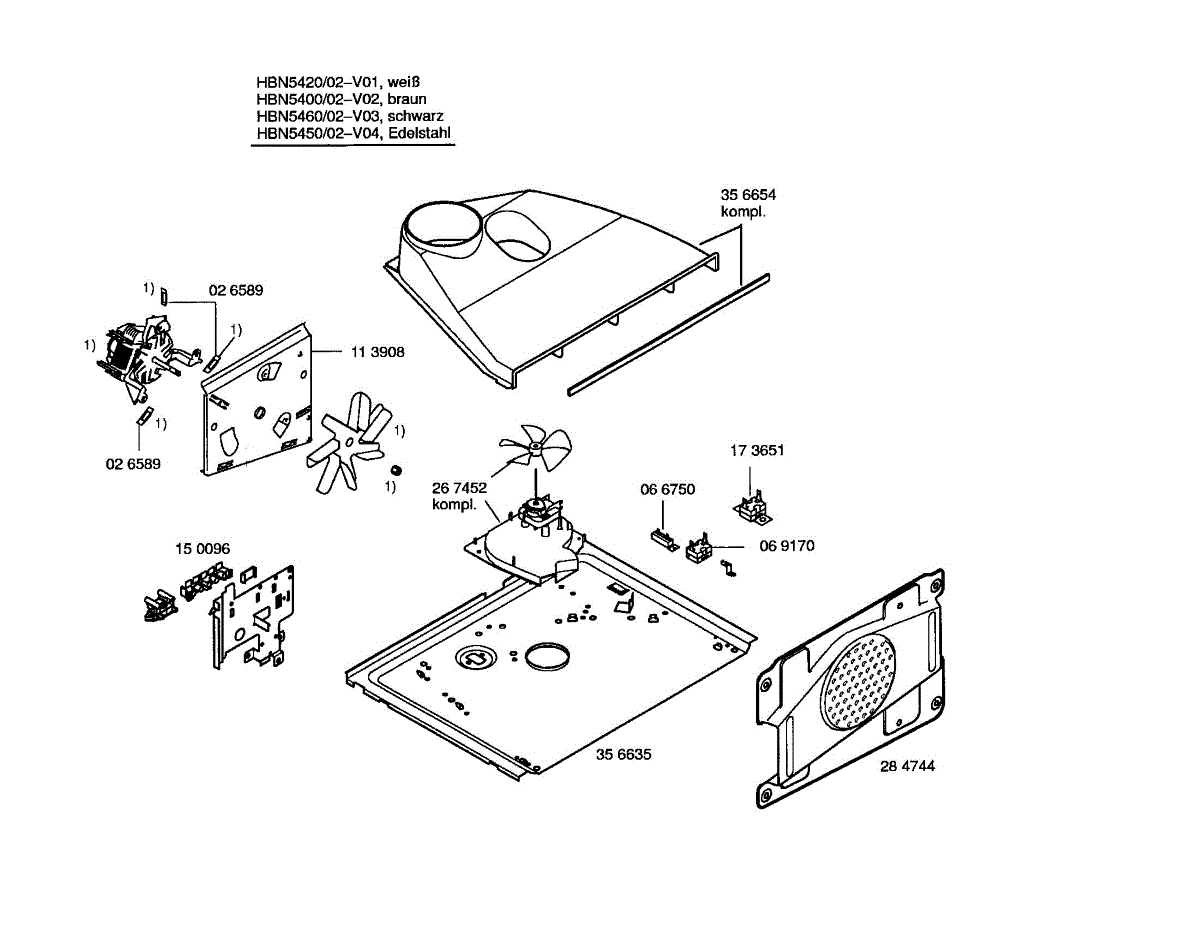 HBN5420/02–V01, weiß
HBN5400/02–V02, braun
HBN5460/02–V03, schwarz
HBN5450/02–V04, Edelstahl

35 6654
kompl.

1)
02 6589
1)
1)
11 3908
1)
02 6589
1)
1)

26 7452
kompl.

17 3651
06 6750
06 9170

15 0096

35 6635

28 4744