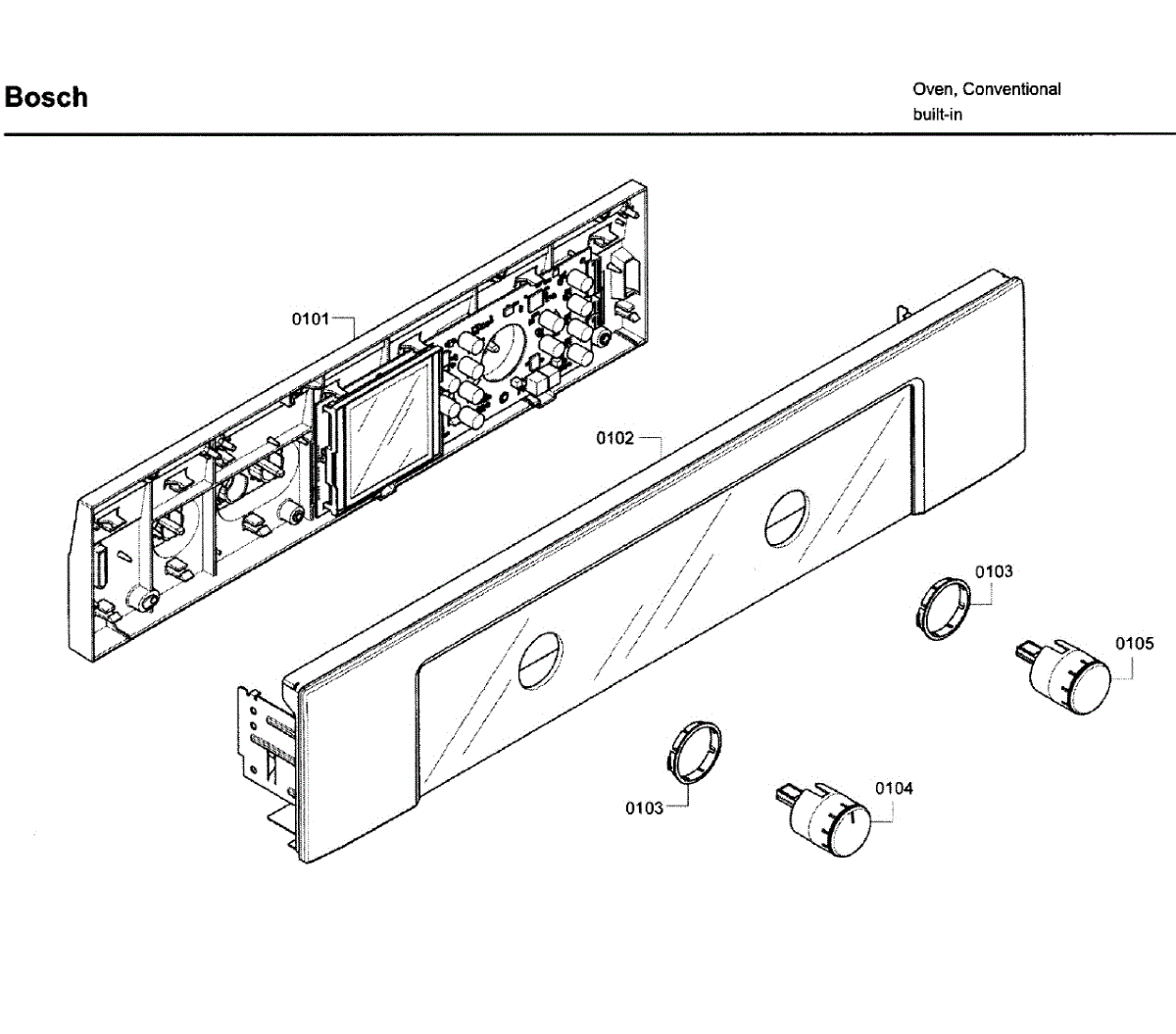 Bosch

Oven, Conventional
built-in

0101

0102

0103

0105

0103

0104