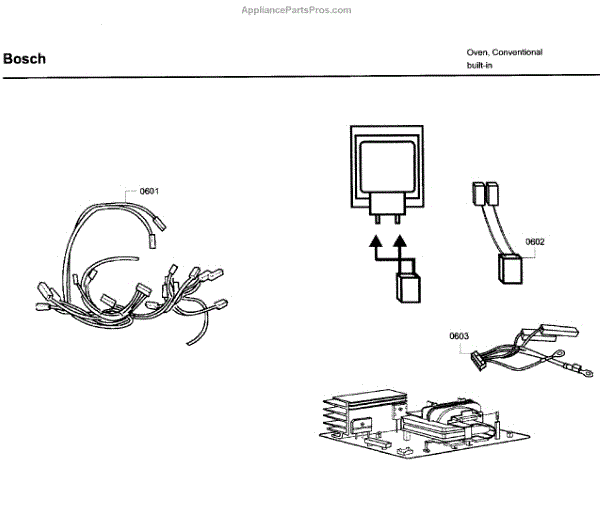 AppliancePartsPros.com

Bosch

Oven, Conventional
built-in

0601

0602

0603