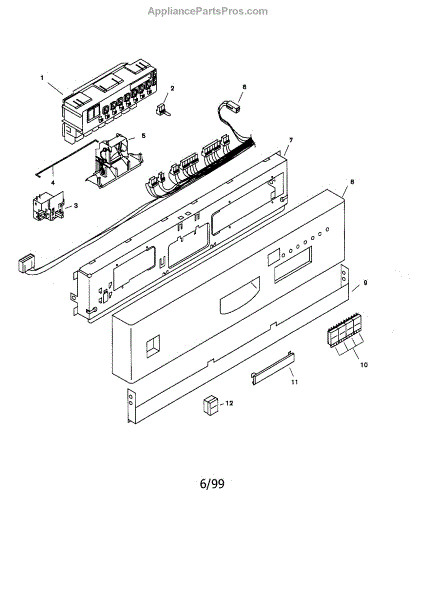 AppliancePartsPros.com

1
2
6
5
7
4
3
8
9
10
11
12

6/99