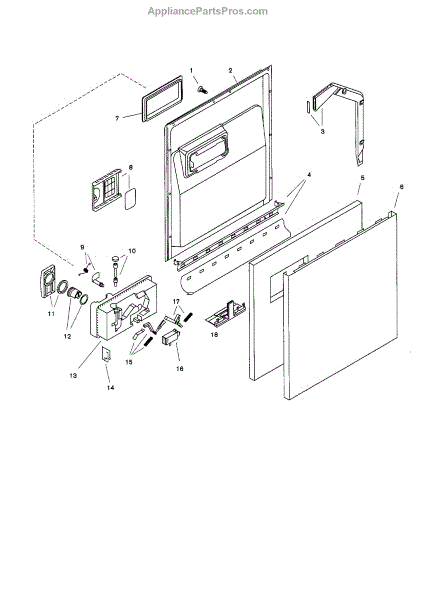 AppliancePartsPros.com

1
2
7
3
8
4
5
6
9
10
11
12
17
18
13
15
16
14