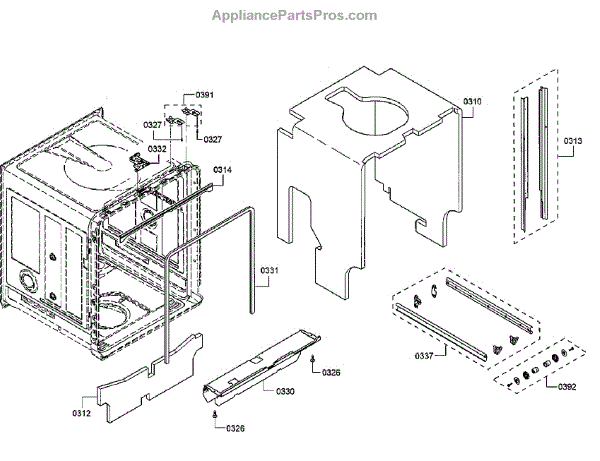 AppliancePartsPros.com

0391
0327
0327
0332
0314
0310
0313
0331
0337
0326
0330
0392
0312
0326