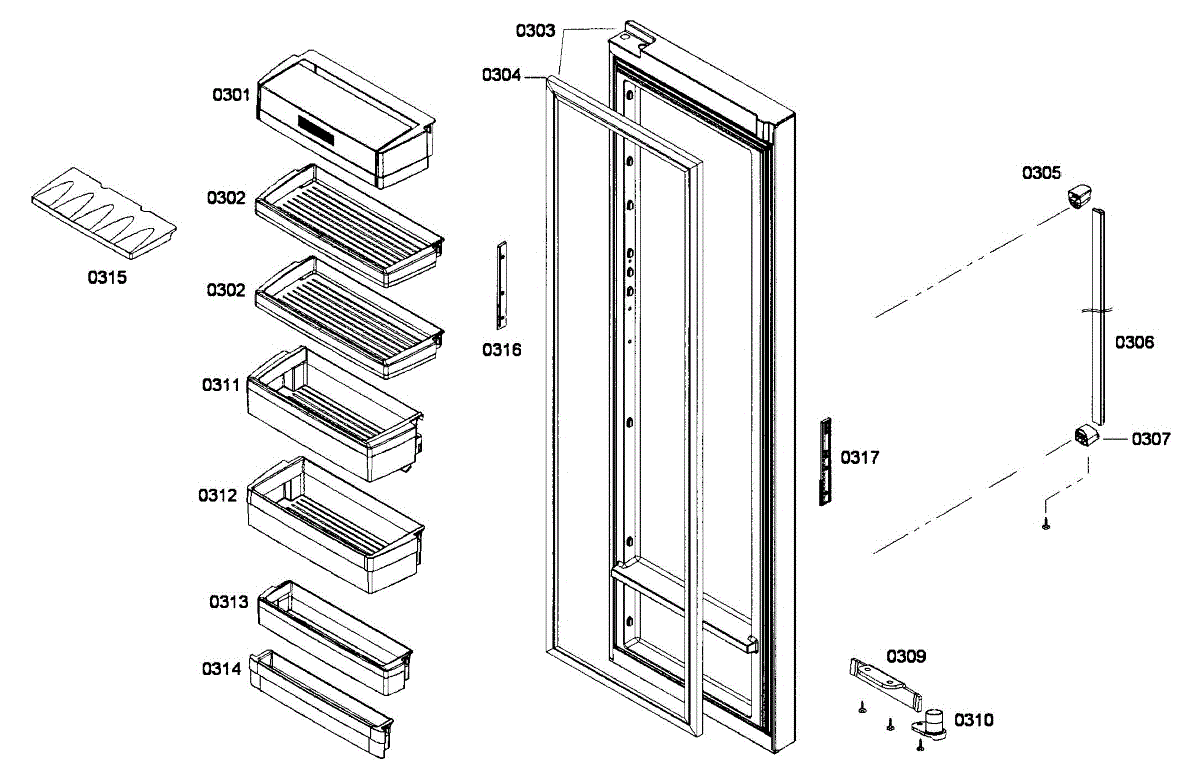 0303
0304
0301
0302
0315
0302
0316
0311
0312
0313
0314
0305
0306
0307
0317
0309
0310