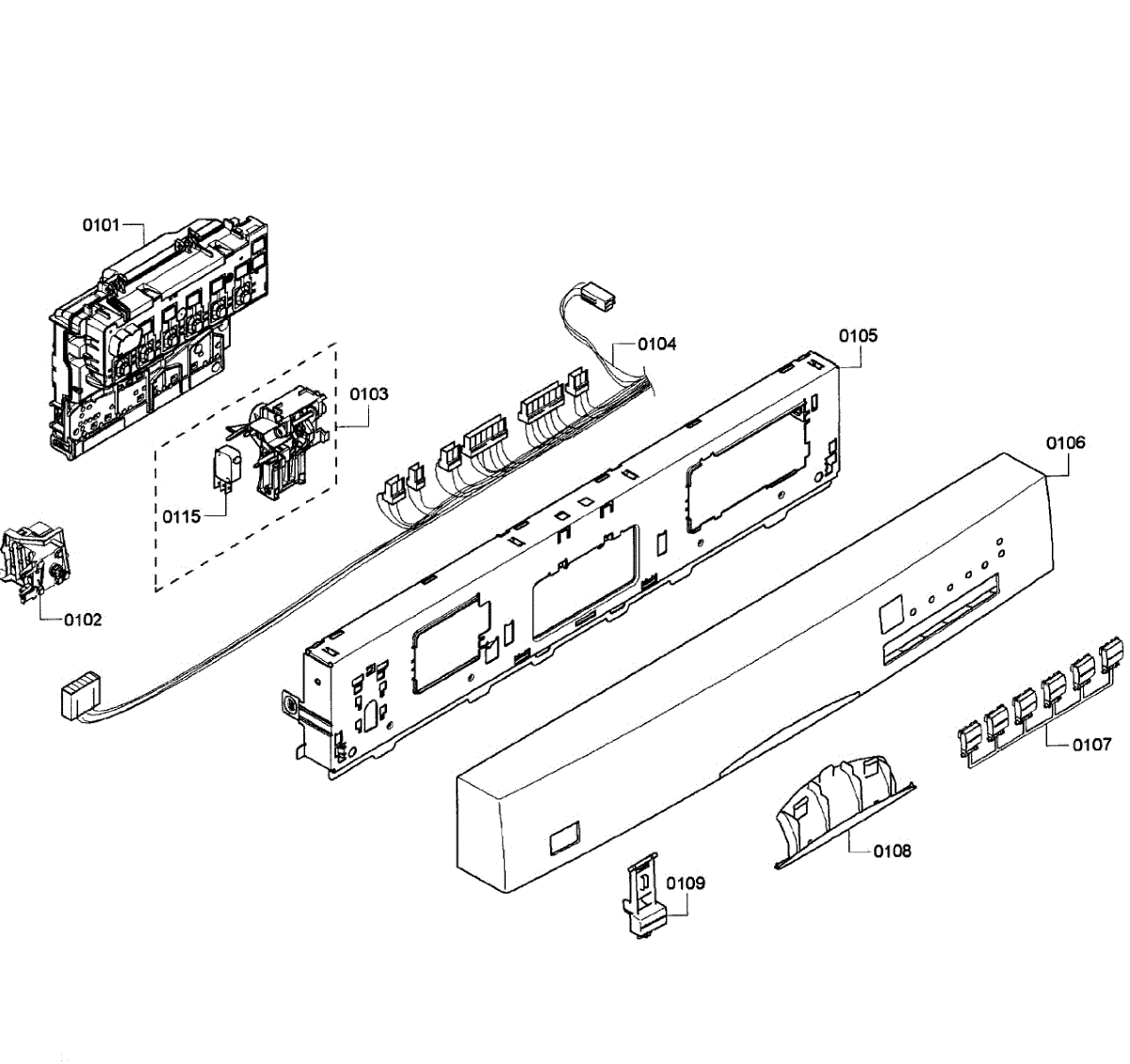 0101

0104

0105

0103

0106

0115

0102

0107

0108

0109