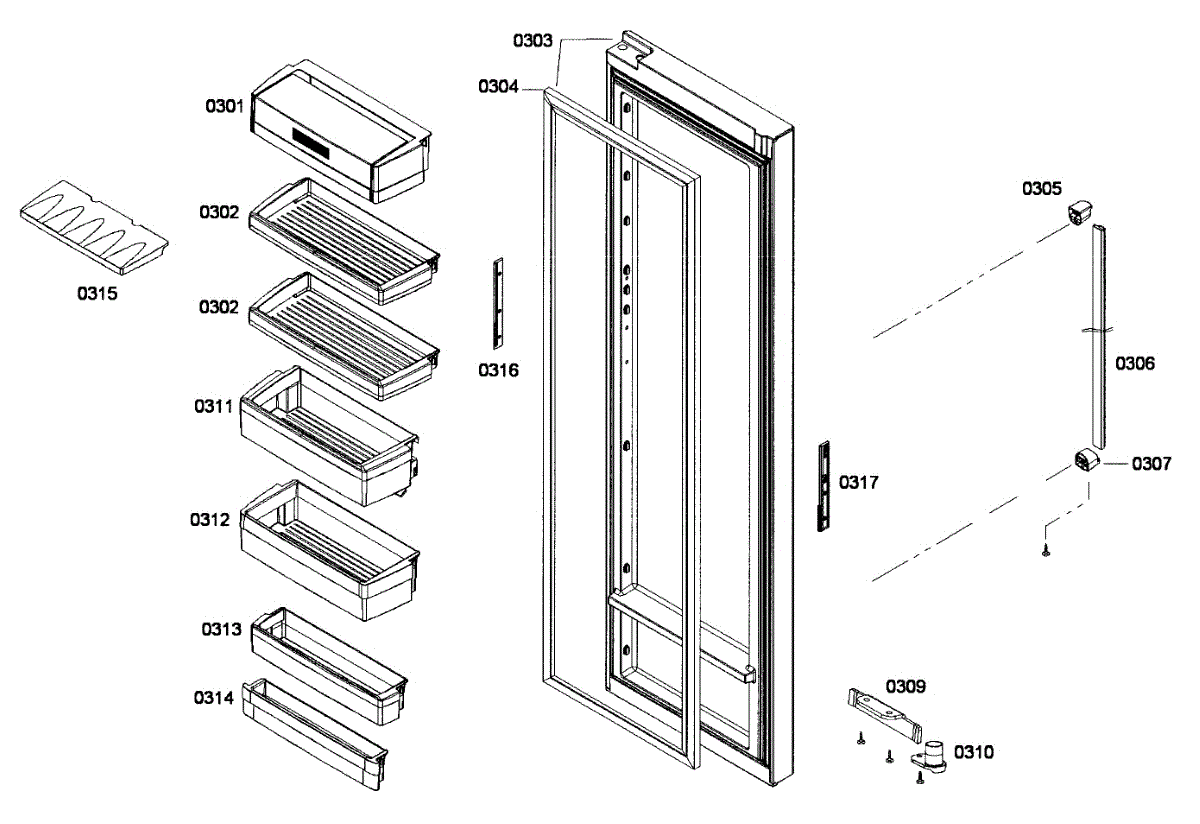 0303
0304
0301
0302
0315
0302
0316
0311
0312
0313
0314
0305
0306
0307
0317
0309
0310