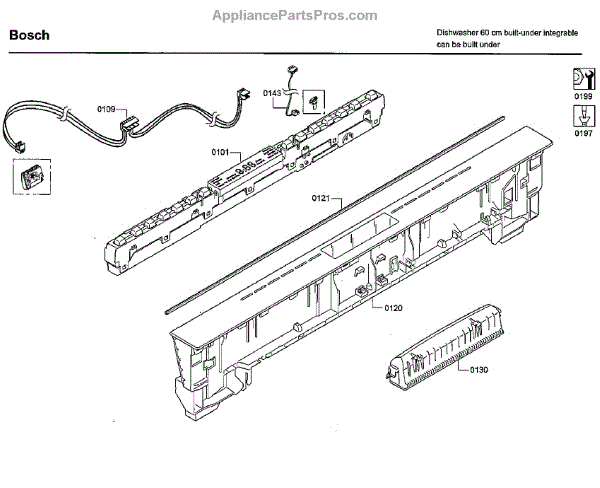 AppliancePartsPros.com

Bosch

Dishwasher 60 cm built-under integrable can be built under

0199

0197

0109

0143

0101

0121

0120

0130