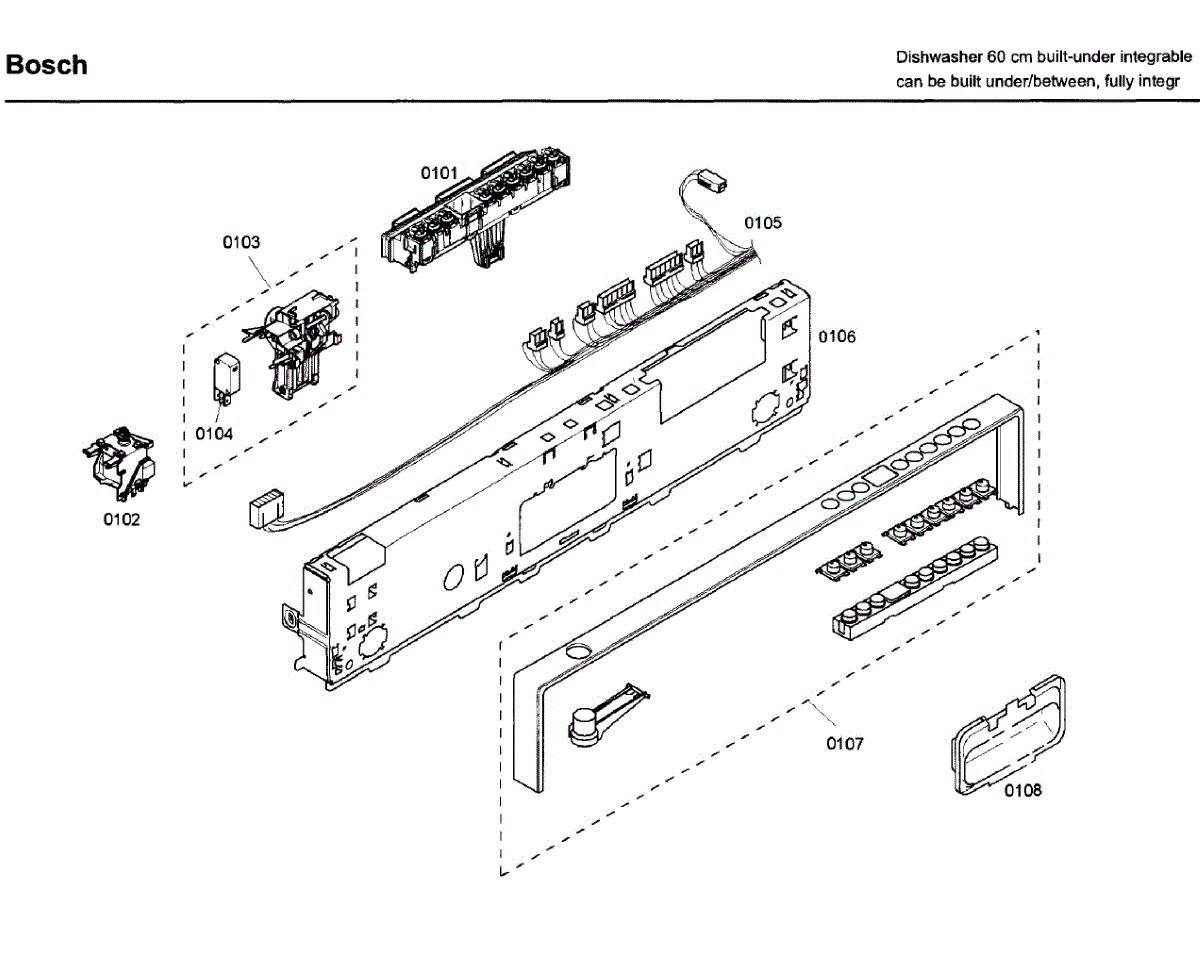 Bosch

Dishwasher 60 cm built-under integrable
can be built under/between, fully integr

0101
0103
0105
0106
0104
0102
0107
0108