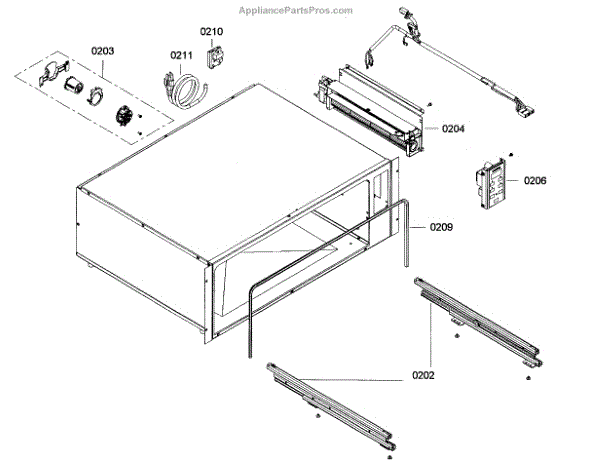 AppliancePartsPros.com

0203

0211

0210

0204

0206

0209

0202