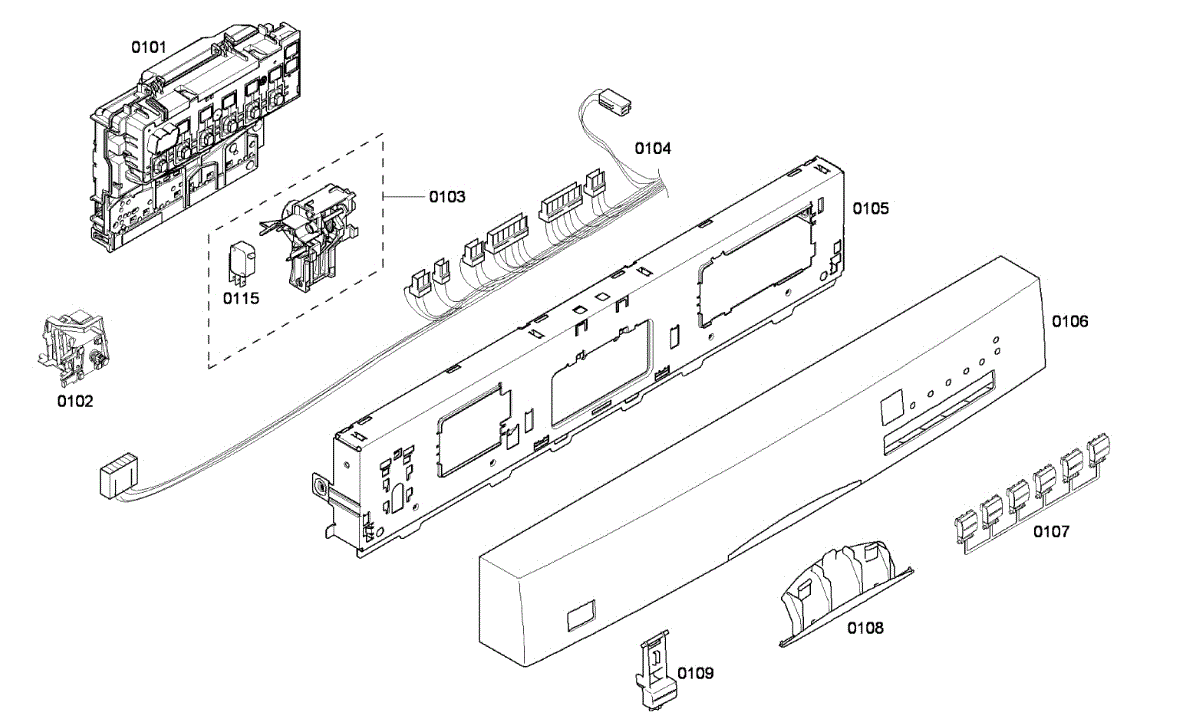 0101
0104
0103
0105
0115
0106
0102
0107
0108
0109