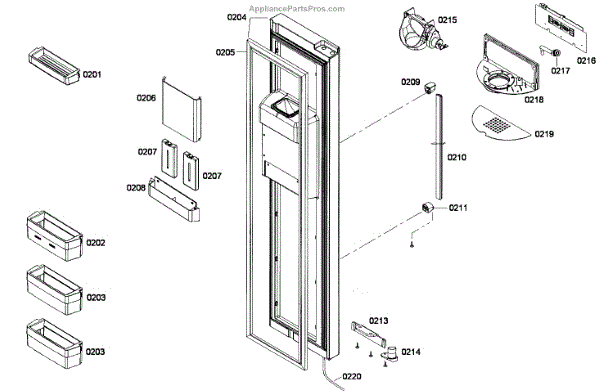 AppliancePartsPros.com

0204
0205
0201
0206
0207
0207
0208
0202
0203
0203
0215
0216
0217
0218
0219
0209
0210
0211
0213
0214
0220