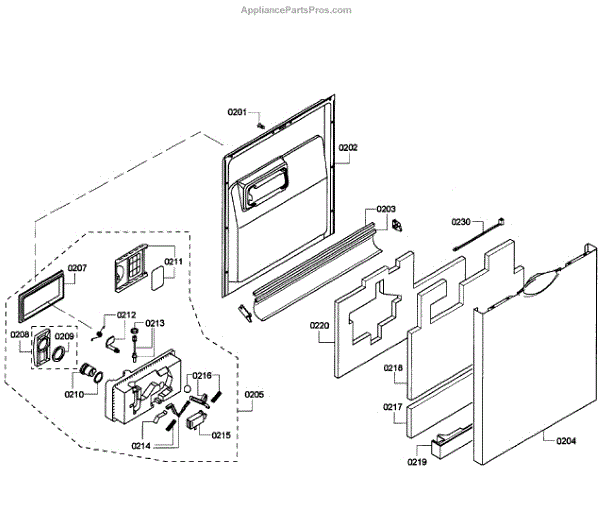 AppliancePartsPros.com

0201
0202
0203
0230
0207
0211
0212
0213
0208
0209
0210
0216
0205
0214
0215
0220
0218
0217
0219
0204