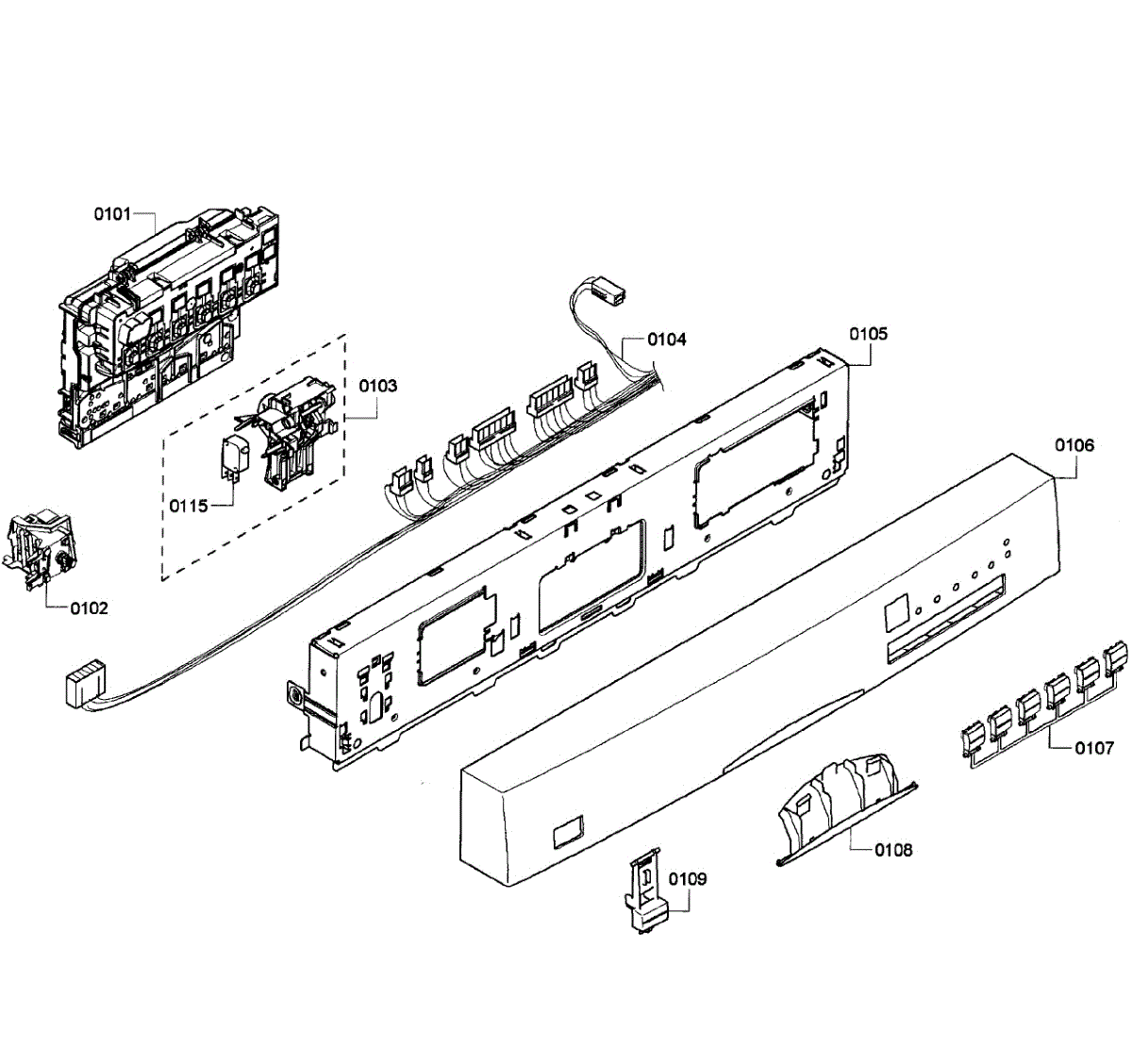 0101
0104
0105
0103
0106
0115
0102
0107
0108
0109