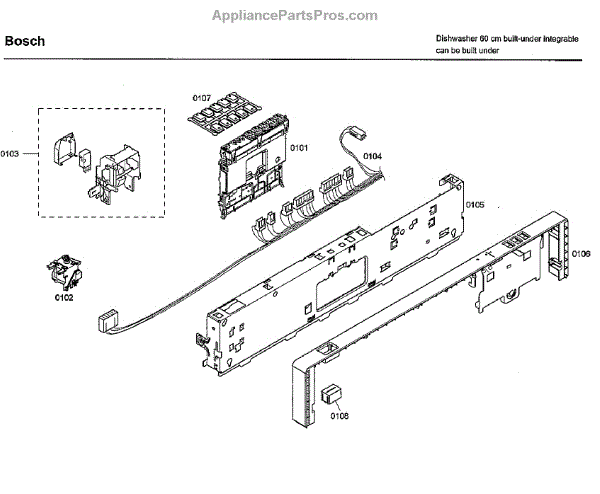 AppliancePartsPros.com

Bosch

Dishwasher 60 cm built-under integrable can be built under

0107

0103

0101

0104

0105

0106

0102

0108