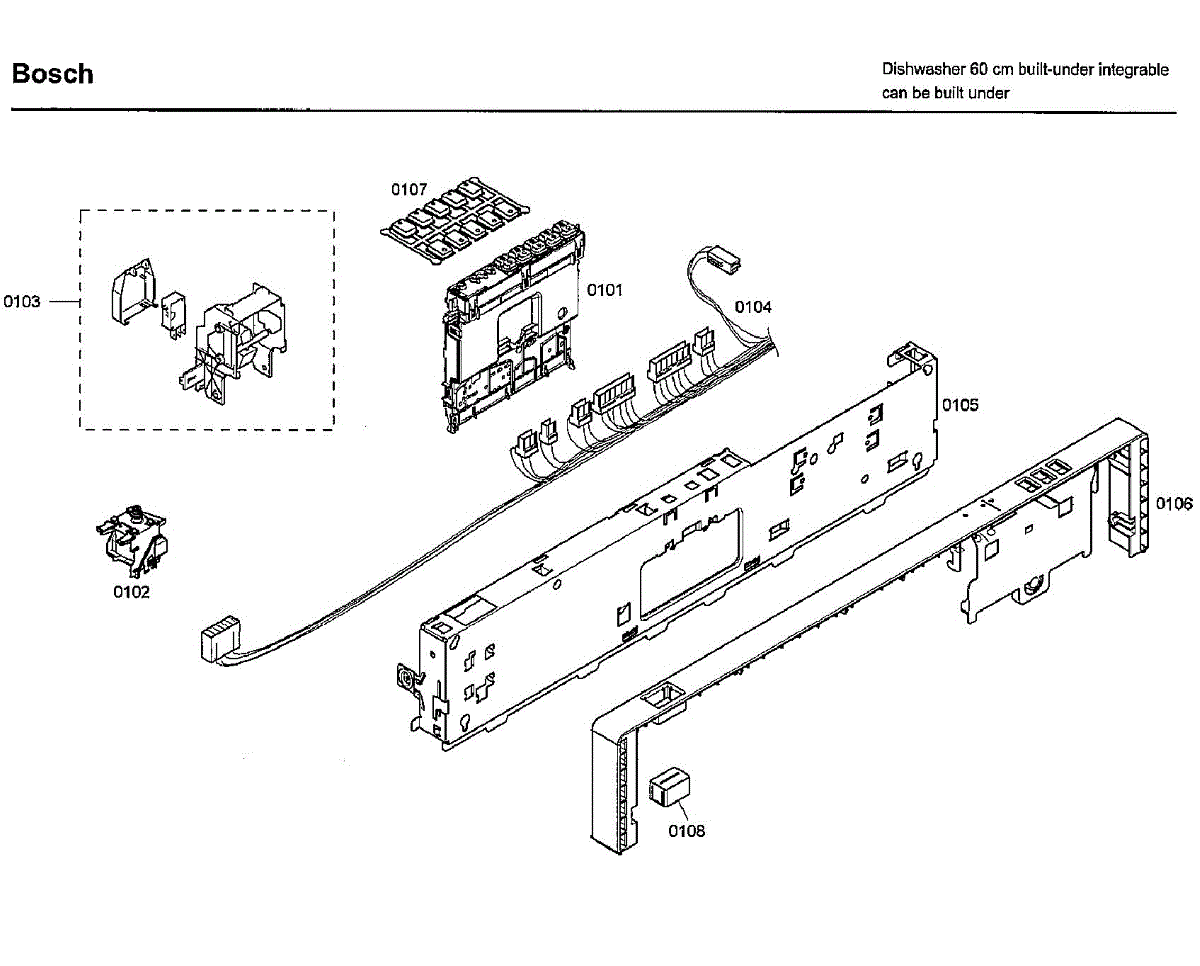 Bosch

Dishwasher 60 cm built-under integrable
can be built under

0107
0103
0101
0104
0105
0106
0102
0108