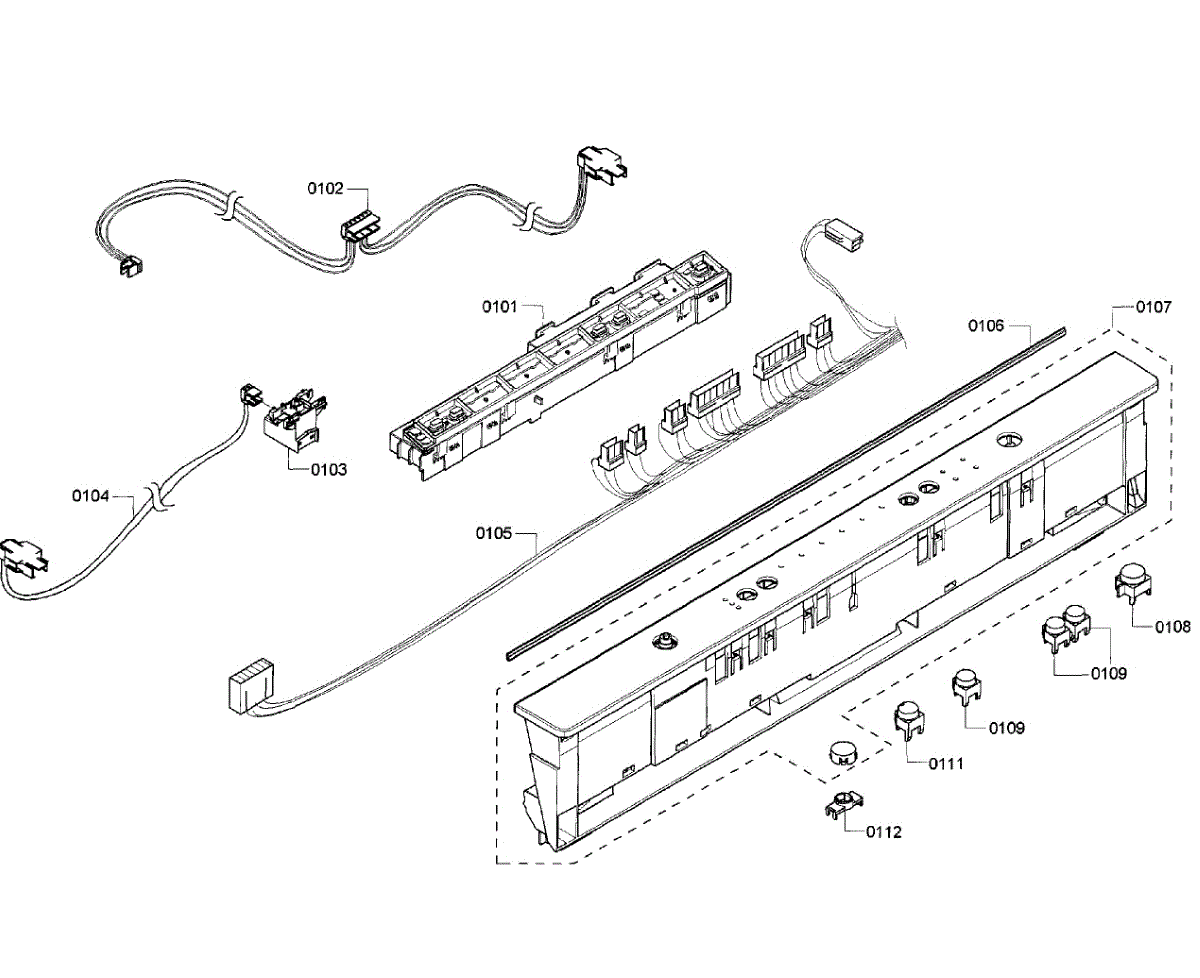 0102
0101
0106
0107
0103
0104
0105
0108
0109
0109
0111
0112