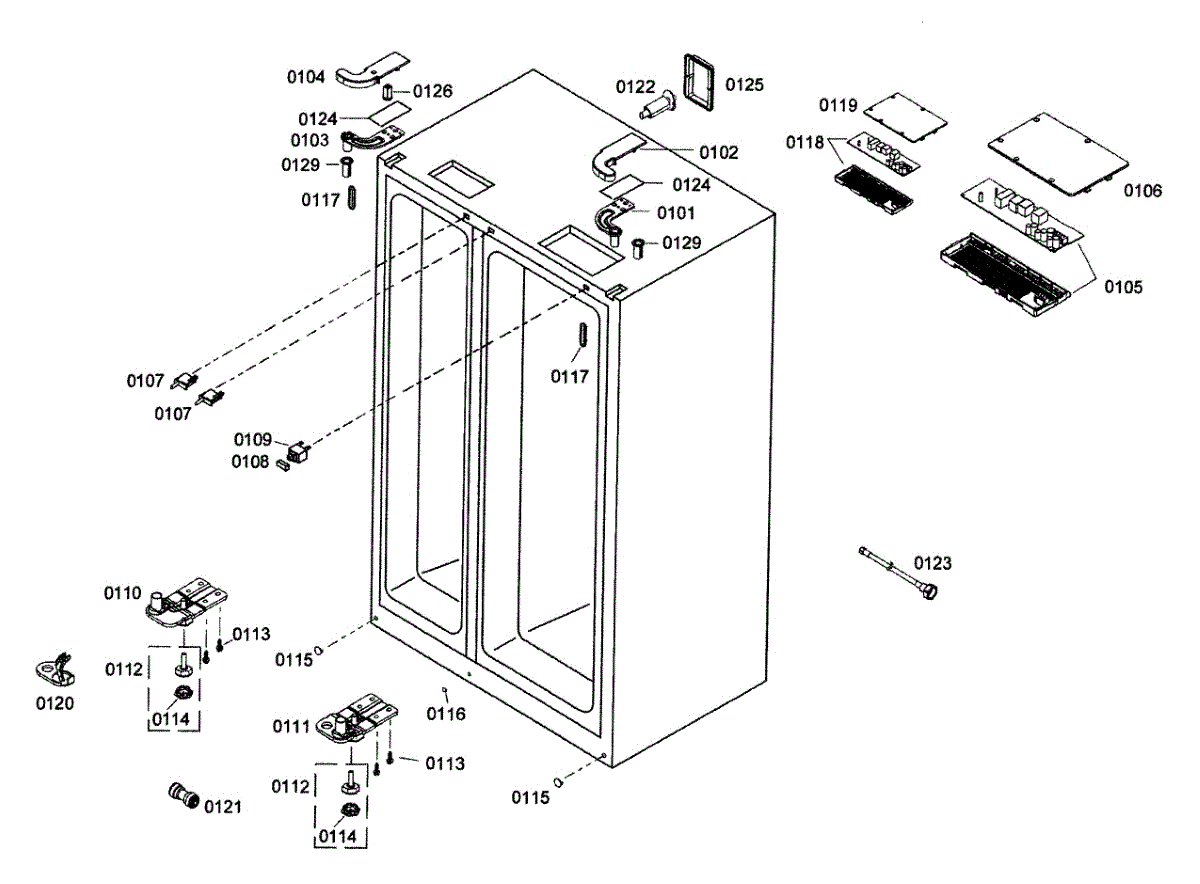 0104
0126
0124
0103
0129
0117
0122
0125
0102
0124
0101
0129
0119
0118
0106
0105
0117
0107
0107
0109
0108
0123
0110
0113
0112
0114
0120
0115
0116
0111
0113
0112
0114
0121
0115