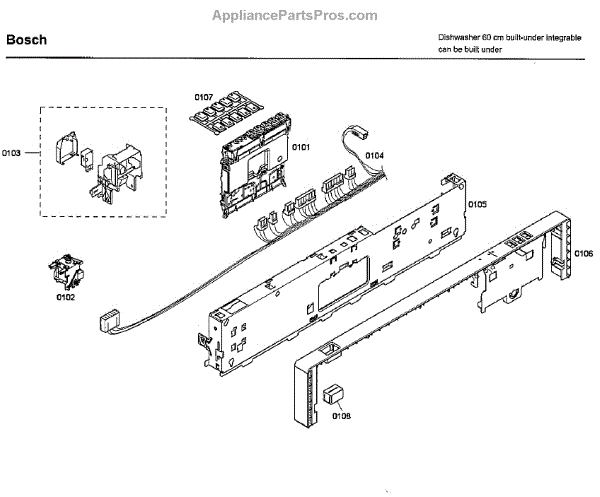 AppliancePartsPros.com

Bosch

Dishwasher 60 cm built-under integrable can be built under

0107
0103
0101
0104
0105
0106
0102
0108