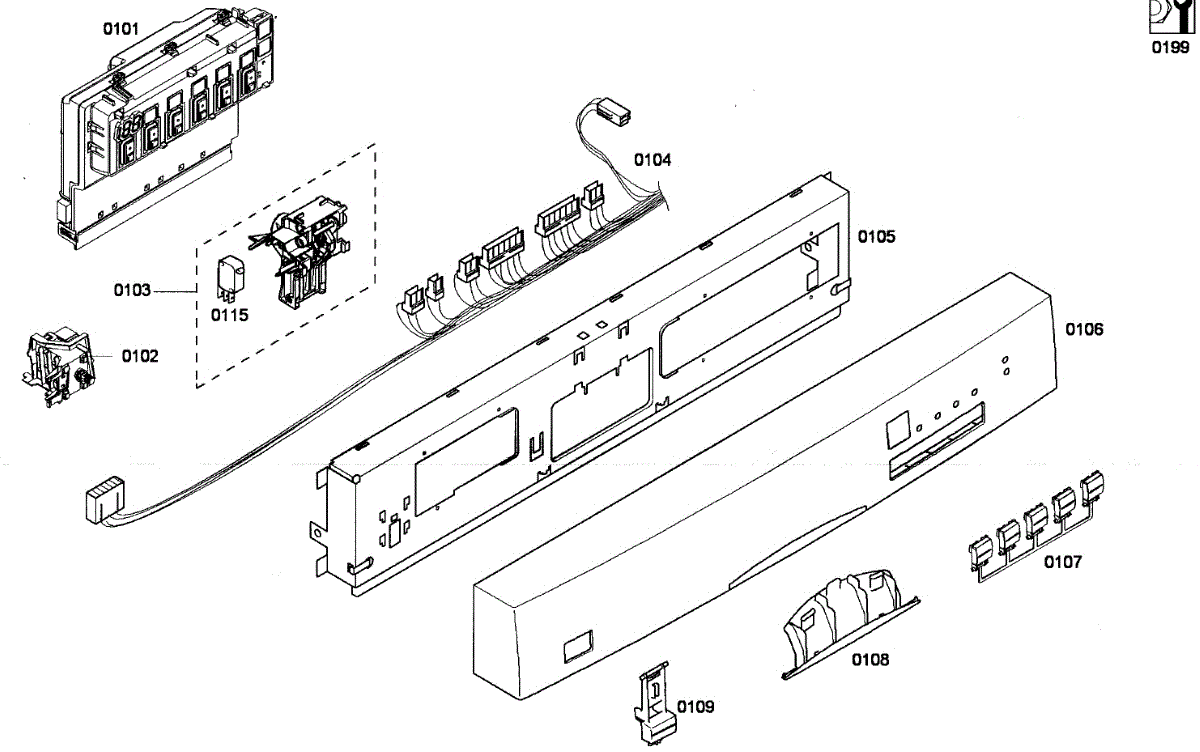 0101

0199

0104

0105

0103

0115

0102

0106

0107

0108

0109