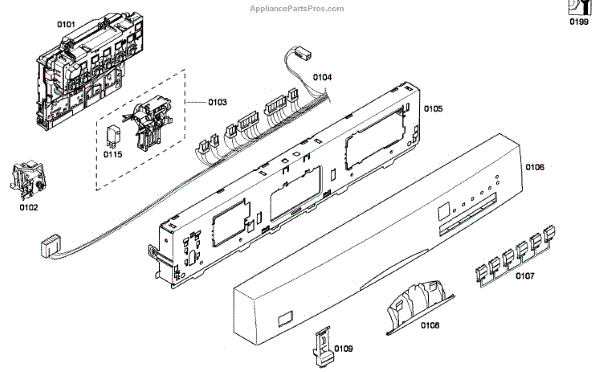 AppliancePartsPros.com

0199

0101

0104

0103

0105

0115

0106

0102

0107

0108

0109