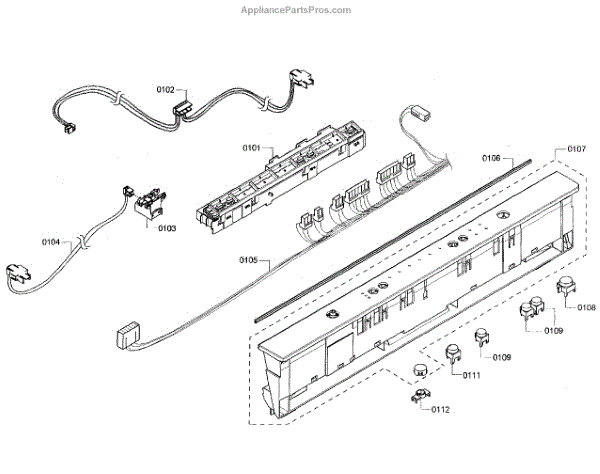 AppliancePartsPros.com

0102

0101

0106

0107

0103

0104

0105

0108

0109

0109

0111

0112