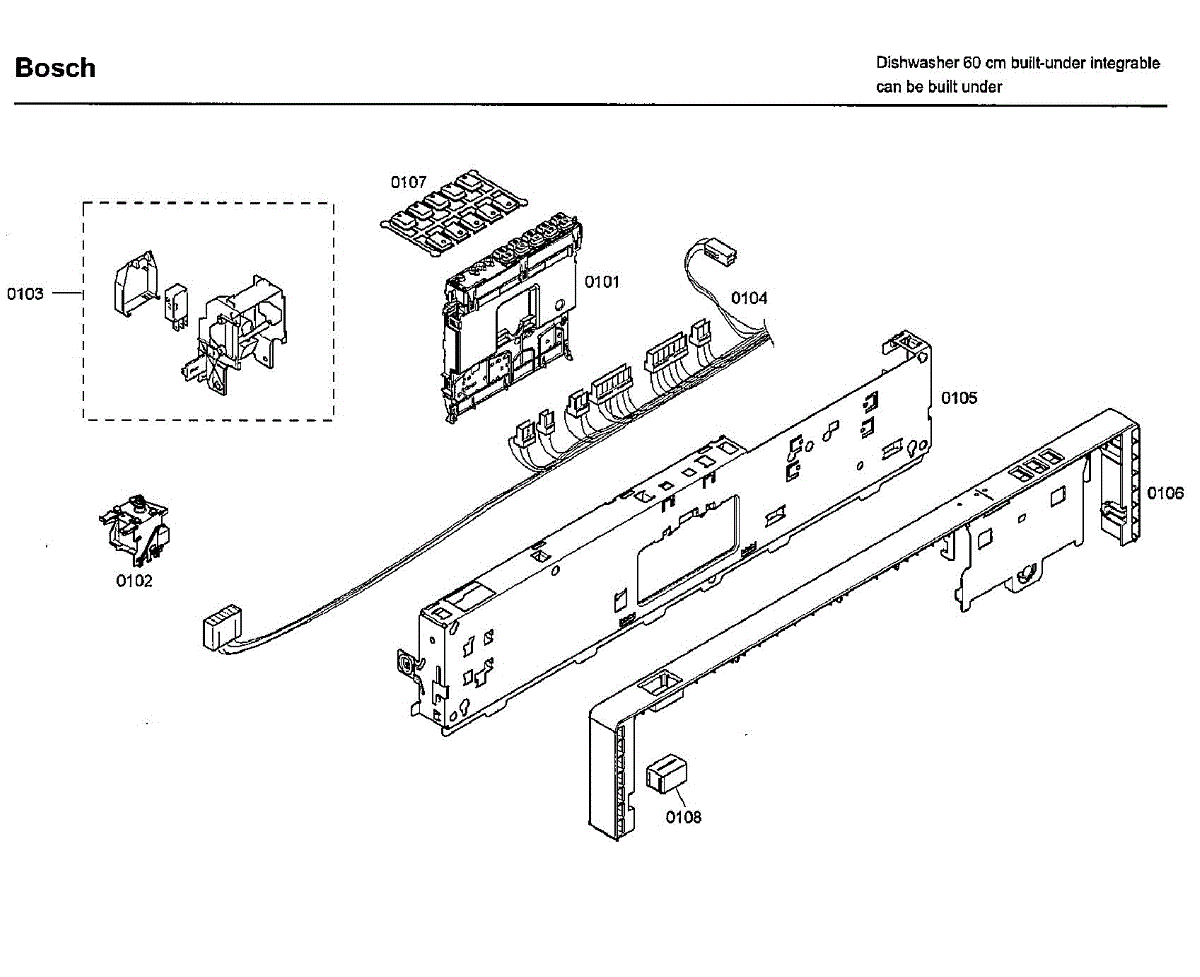 Bosch

Dishwasher 60 cm built-under integrable
can be built under

0107

0103

0101

0104

0105

0106

0102

0108