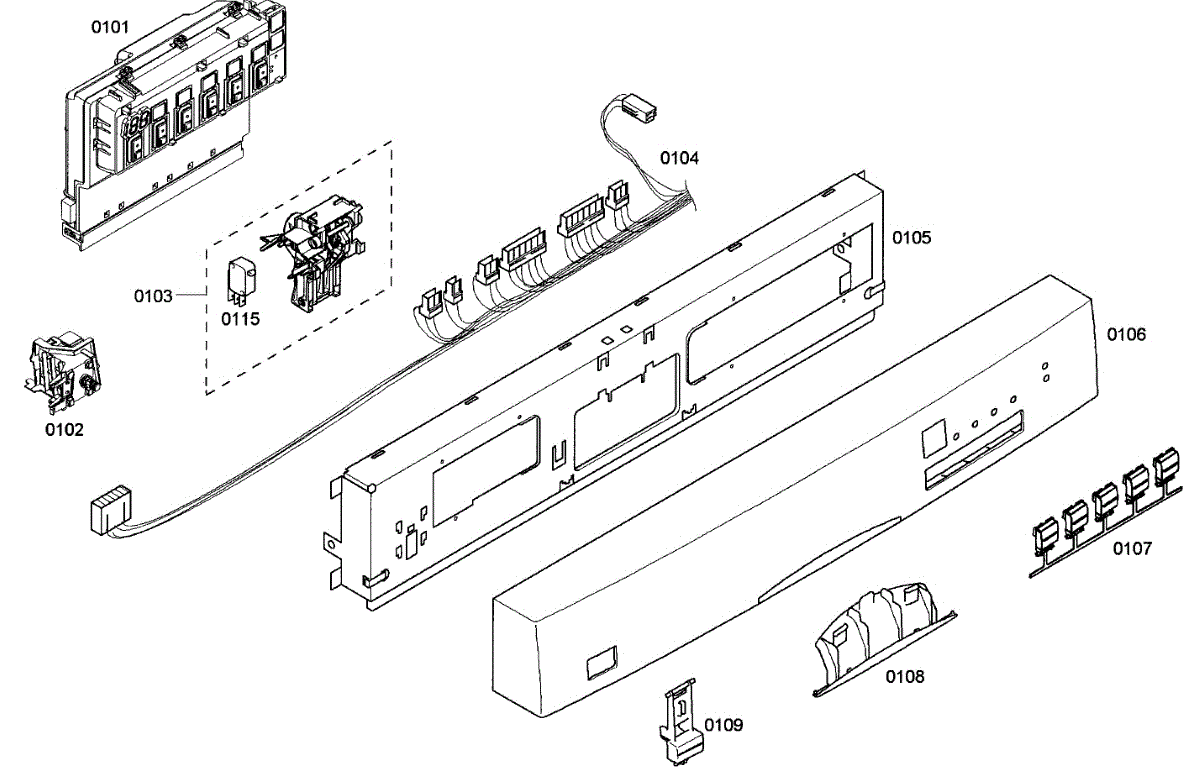 0101

0104

0105

0103

0115

0106

0102

0107

0108

0109