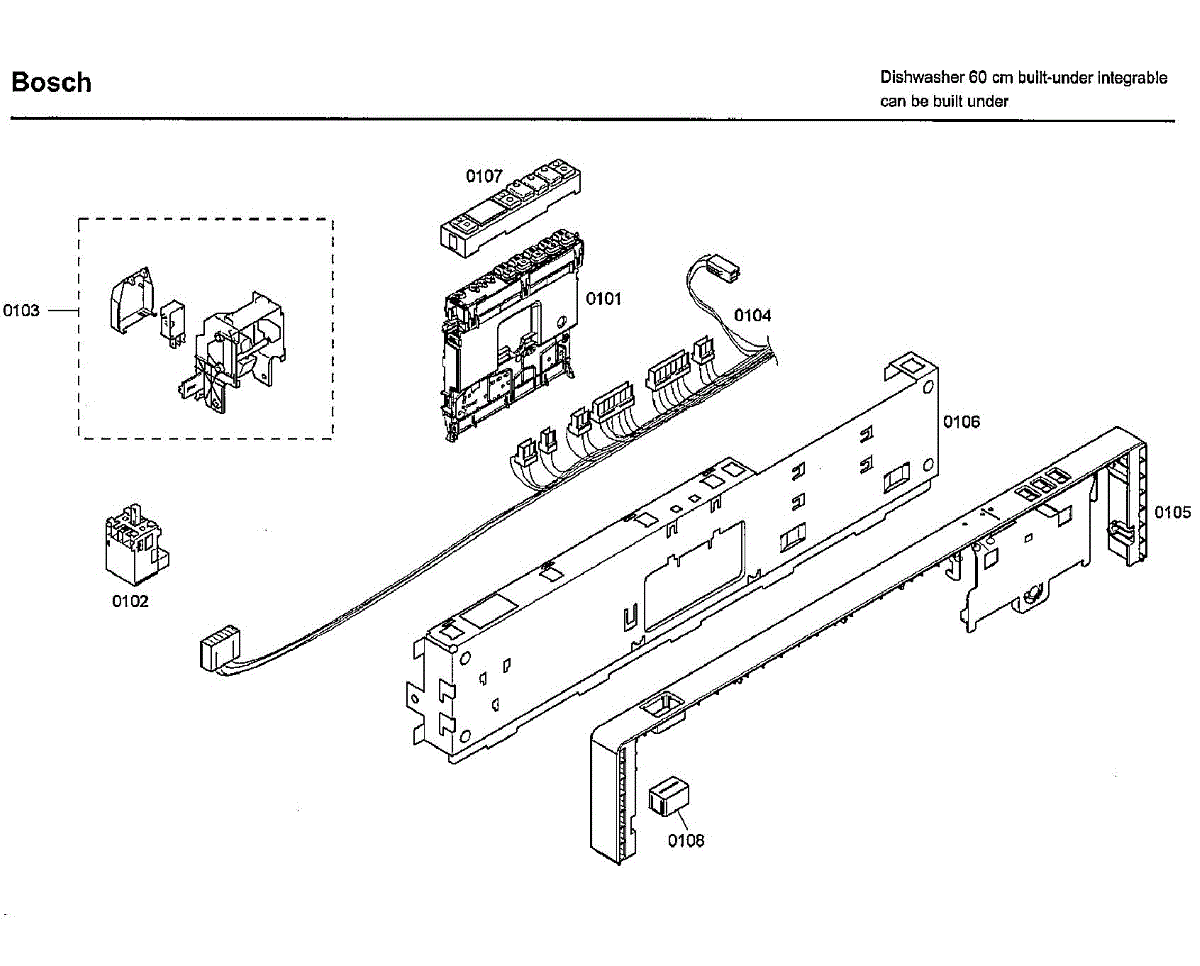 Bosch

Dishwasher 60 cm built-under integrable
can be built under

0107

0103

0101

0104

0106

0105

0102

0108