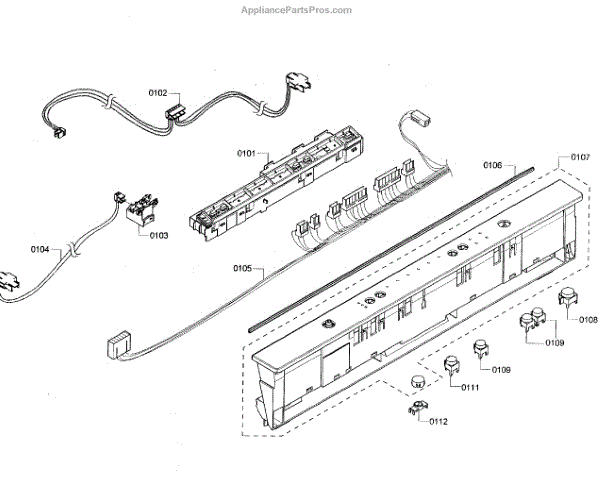 AppliancePartsPros.com

0102
0101
0106
0107
0103
0104
0105
0108
0109
0109
0111
0112