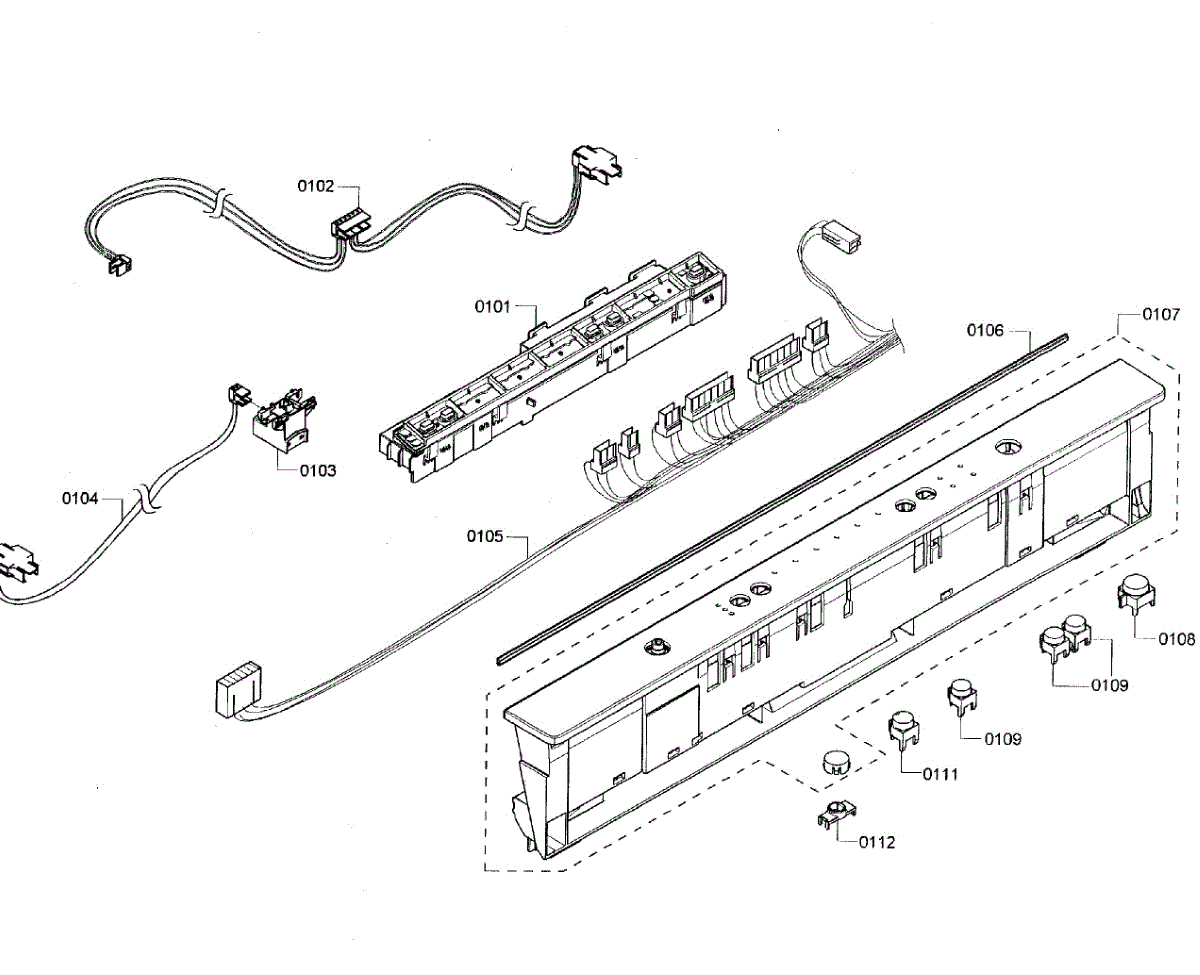 0102
0101
0106
0107
0103
0104
0105
0108
0109
0109
0111
0112