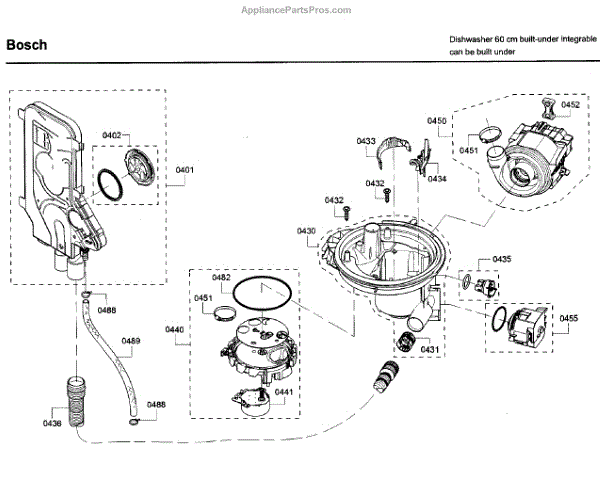 AppliancePartsPros.com

Bosch

Dishwasher 60 cm built-under integrable can be built under

0402
0401
0488
0489
0488
0436
0482
0451
0440
0441
0433
0432
0432
0434
0430
0450
0451
0452
0435
0455
0431