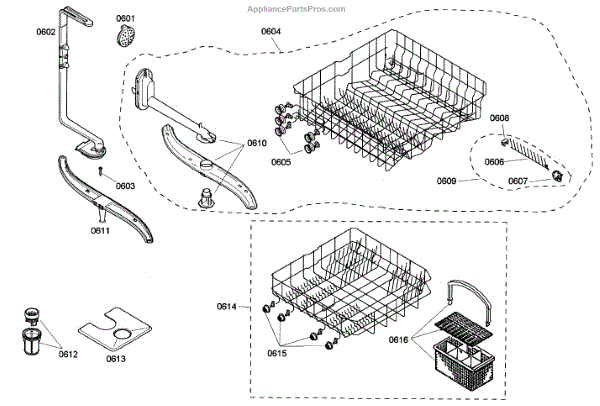 AppliancePartsPros.com

0602
0601
0604
0610
0605
0608
0606
0609
0607
0603
0611
0614
0615
0616
0612
0613