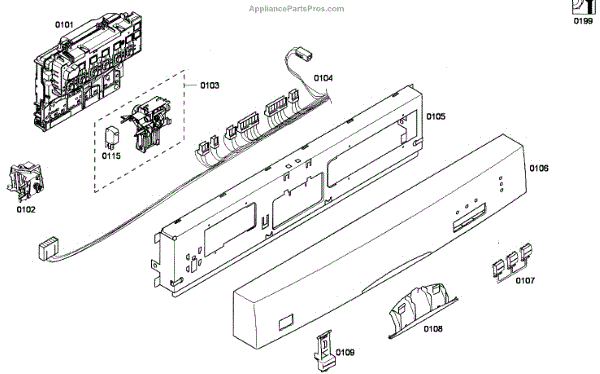 AppliancePartsPros.com

0199

0101

0103

0104

0105

0115

0106

0102

0107

0108

0109