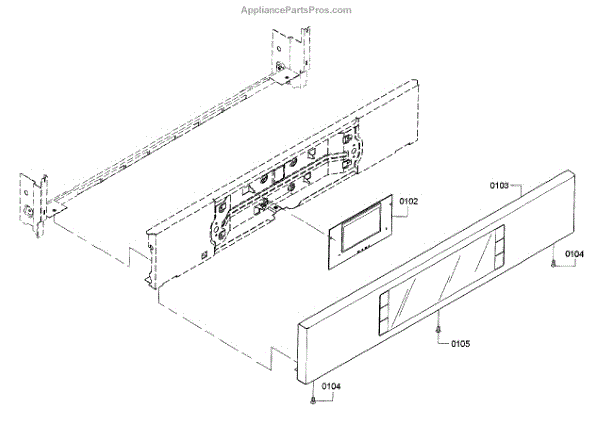 AppliancePartsPros.com

0102

0103

0104

0105

0104