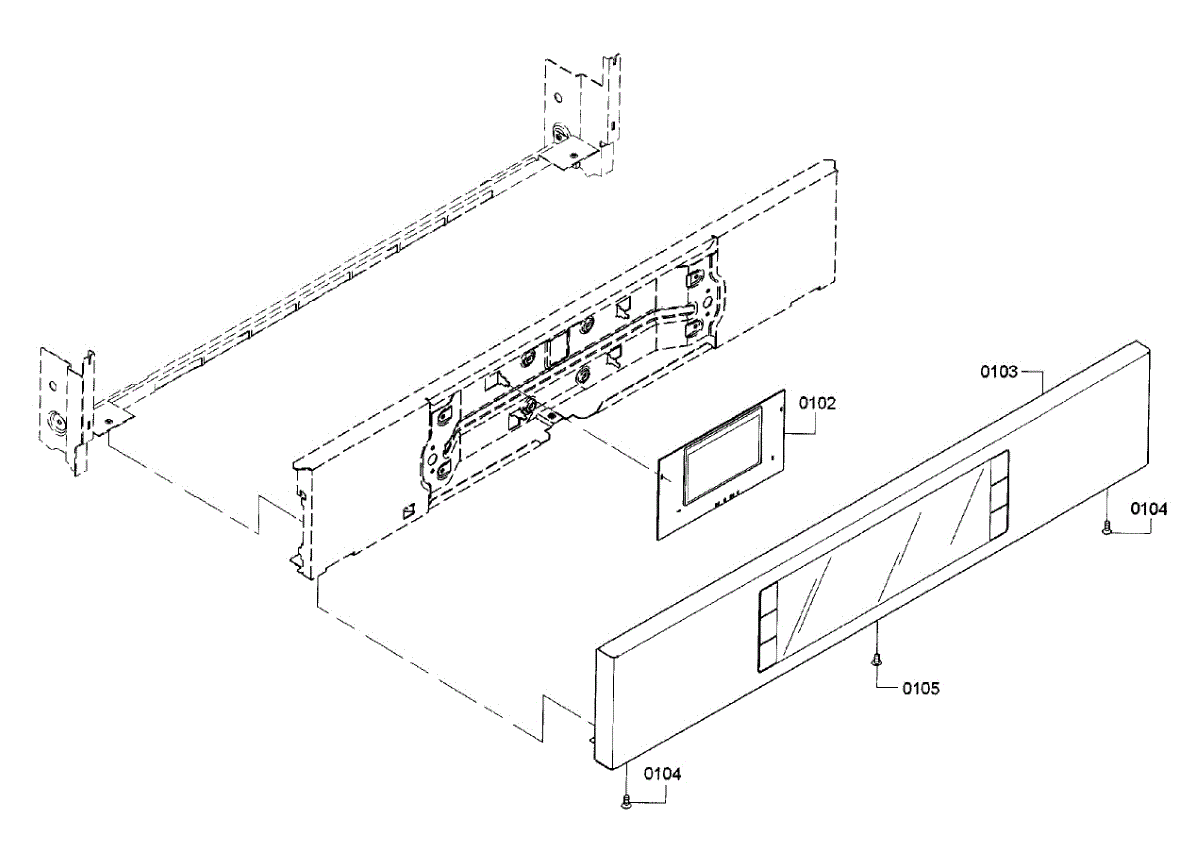 0103
0102
0104
0105
0104