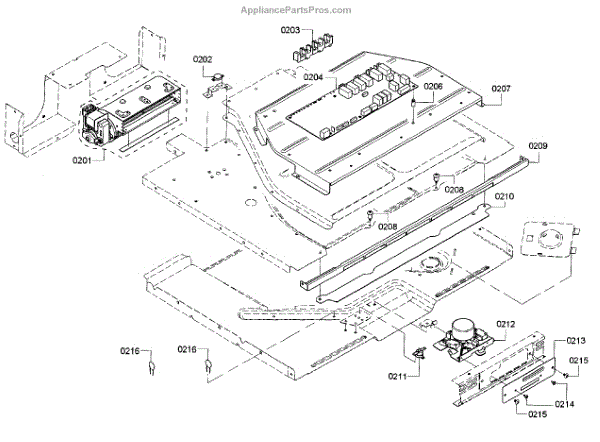 AppliancePartsPros.com

0203
0202
0204
0206
0207
0201
0209
0208
0210
0208
0212
0213
0216
0216
0215
0211
0214
0215