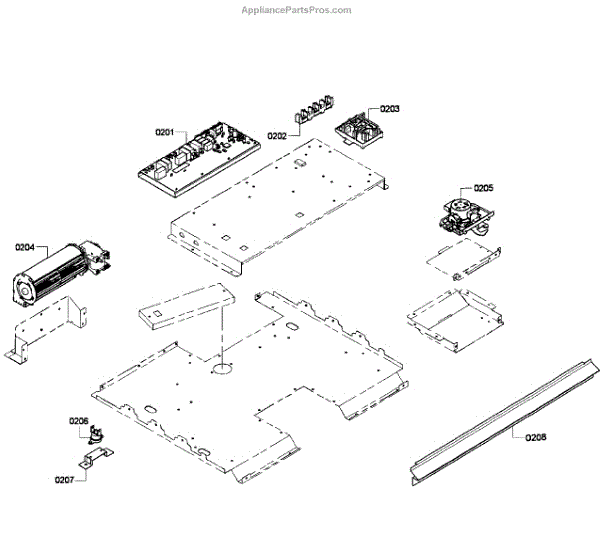 AppliancePartsPros.com

0201
0202
0203
0205
0204
0206
0207
0208